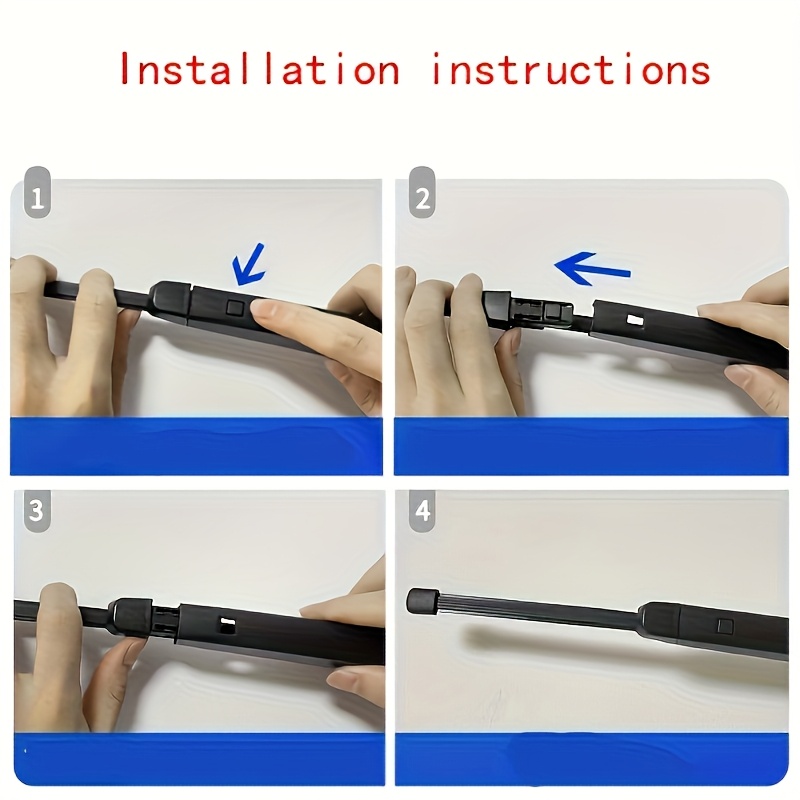 Installation instructions

1

2

3

4